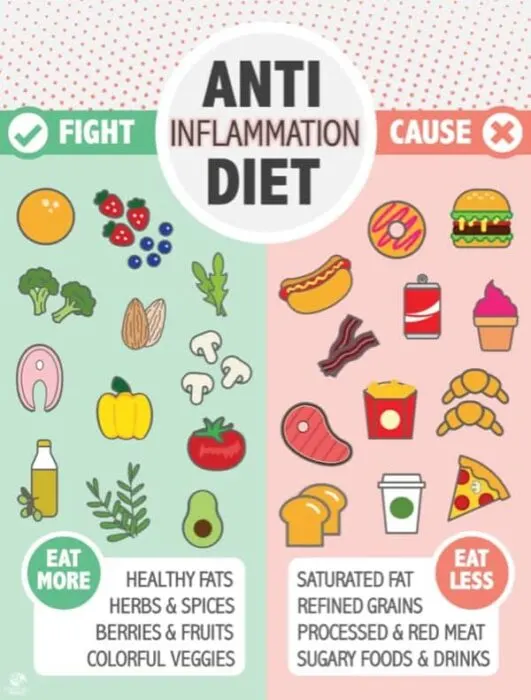 ANTI
INFLAMMATION
DIET

FIGHT

CAUSE

EAT MORE

HEALTHY FATS
HERBS & SPICES
BERRIES & FRUITS
COLORFUL VEGGIES

EAT LESS

SATURATED FAT
REFINED GRAINS
PROCESSED & RED MEAT
SUGARY FOODS & DRINKS